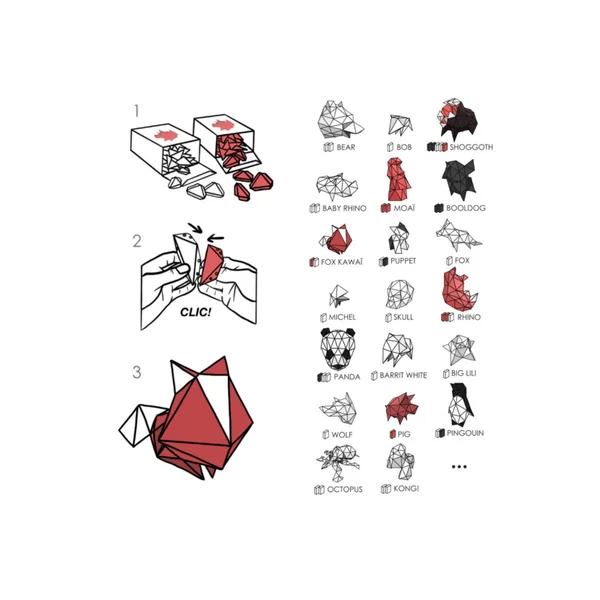 1

2

CLIC!

3

BEAR
BOB
SHOGGOTH
BABY RHINO
MOAÏ
BOOLDOG
FOX KAWAÏ
PUPPET
FOX
MICHEL
SKULL
RHINO
PANDA
BARRIT WHITE
BIG LILI
WOLF
PIG
PINGOUIN
OCTOPUS
KONG!
...