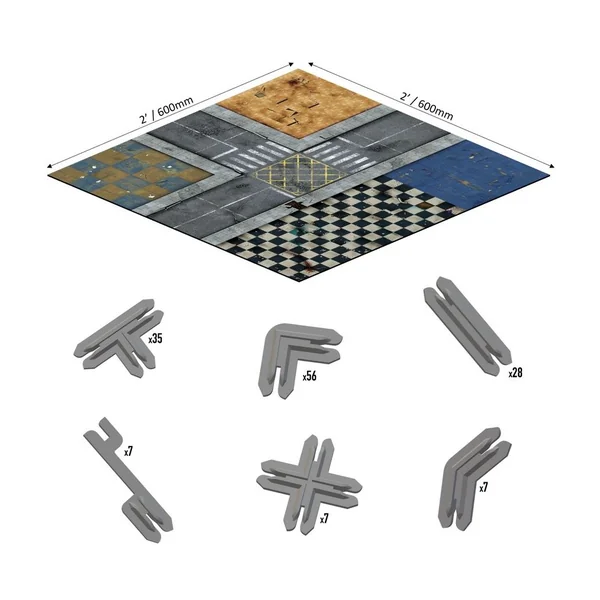 2' / 600mm

2' / 600mm

x35

x56

x28

x7

x7

x7