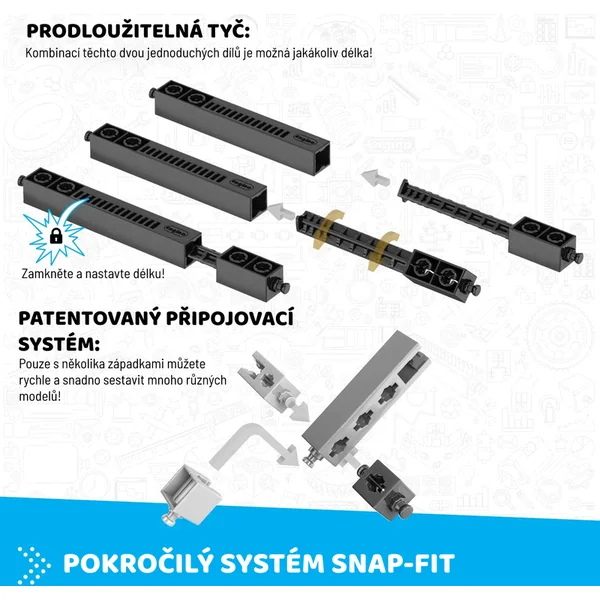 PRODLOUŽITELNÁ TYČ:
Kombinací těchto dvou jednoduchých dílů je možná jakákoliv délka!

Zamkněte a nastavte délku!

PATENTOVANÝ PŘIPOJOVACÍ SYSTÉM:
Pouze s několika západkami můžete rychle a snadno sestavit mnoho různých modelů!

POKROČILÝ SYSTÉM SNAP-FIT