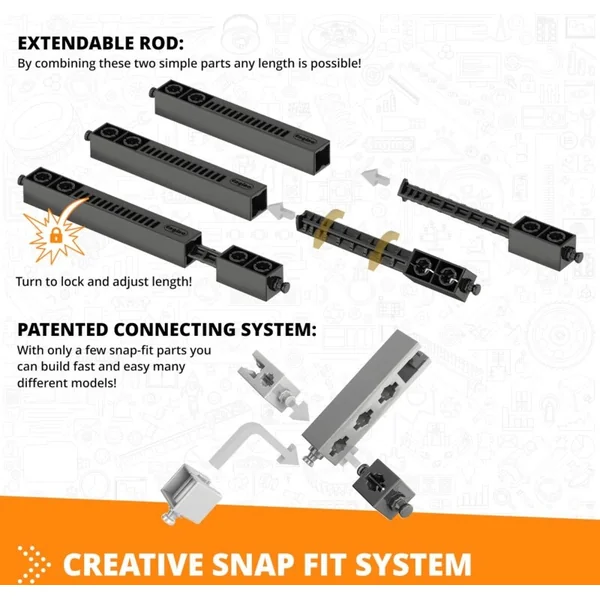 EXTENDABLE ROD:
By combining these two simple parts any length is possible!

Turn to lock and adjust length!

PATENTED CONNECTING SYSTEM:
With only a few snap-fit parts you can build fast and easy many different models!

CREATIVE SNAP FIT SYSTEM