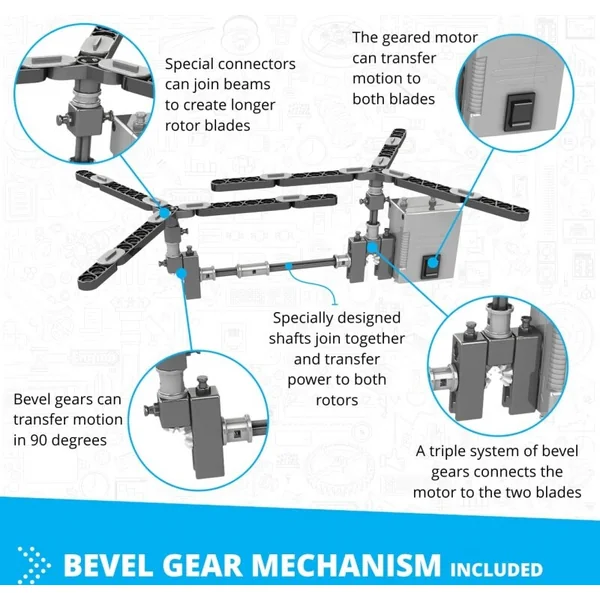 Special connectors can join beams to create longer rotor blades

The geared motor can transfer motion to both blades

Specially designed shafts join together and transfer power to both rotors

Bevel gears can transfer motion in 90 degrees

A triple system of bevel gears connects the motor to the two blades

BEVEL GEAR MECHANISM INCLUDED