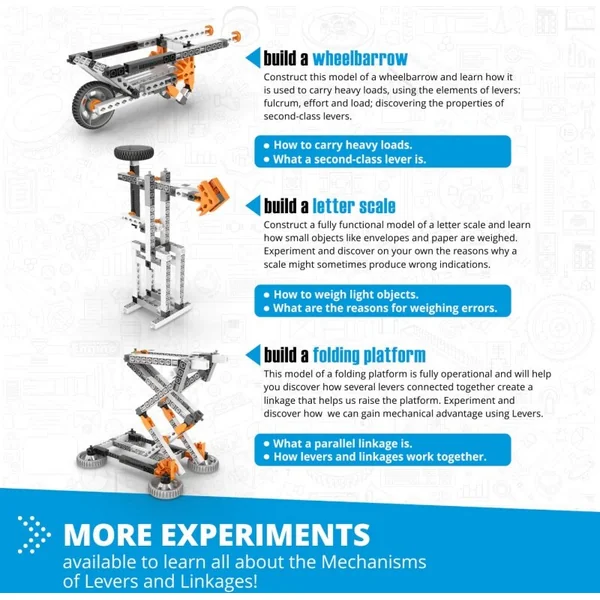 build a wheelbarrow
Construct this model of a wheelbarrow and learn how it is used to carry heavy loads, using the elements of levers: fulcrum, effort and load; discovering the properties of second-class levers.

• How to carry heavy loads.
• What a second-class lever is.

build a letter scale
Construct a fully functional model of a letter scale and learn how small objects like envelopes and paper are weighed. Experiment and discover on your own the reasons why a scale might sometimes produce wrong indications.

• How to weigh light objects.
• What are the reasons for weighing errors.

build a folding platform
This model of a folding platform is fully operational and will help you discover how several levers connected together create a linkage that helps us raise the platform. Experiment and discover how we can gain mechanical advantage using Levers.

• What a parallel linkage is.
• How levers and linkages work together.

MORE EXPERIMENTS
available to learn all about the Mechanisms of Levers and Linkages!