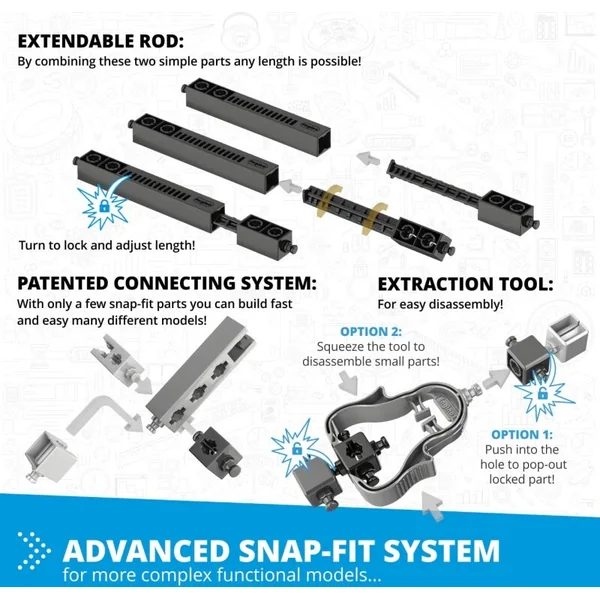 EXTENDABLE ROD:
By combining these two simple parts any length is possible!

Turn to lock and adjust length!

PATENTED CONNECTING SYSTEM:
With only a few snap-fit parts you can build fast and easy many different models!

EXTRACTION TOOL:
For easy disassembly!

OPTION 2:
Squeeze the tool to disassemble small parts!

OPTION 1:
Push into the hole to pop-out locked part!

ADVANCED SNAP-FIT SYSTEM
for more complex functional models...