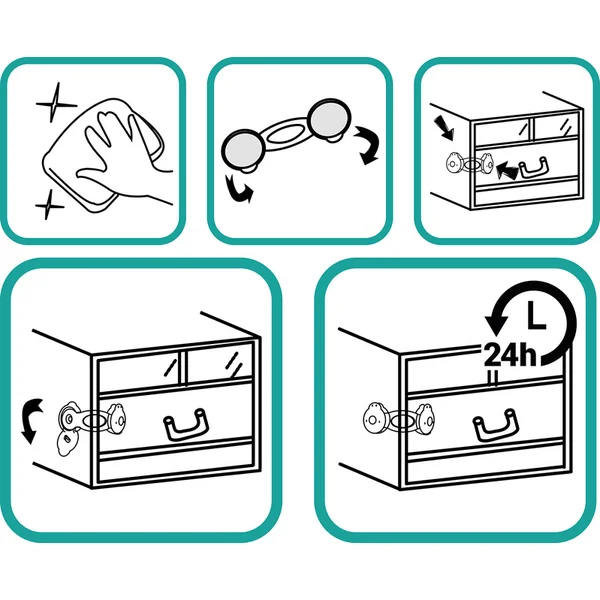 24h