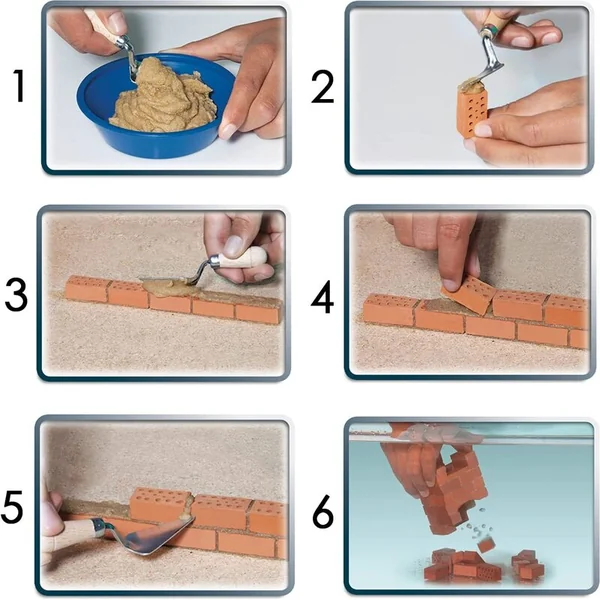 1

2

3

4

5

6